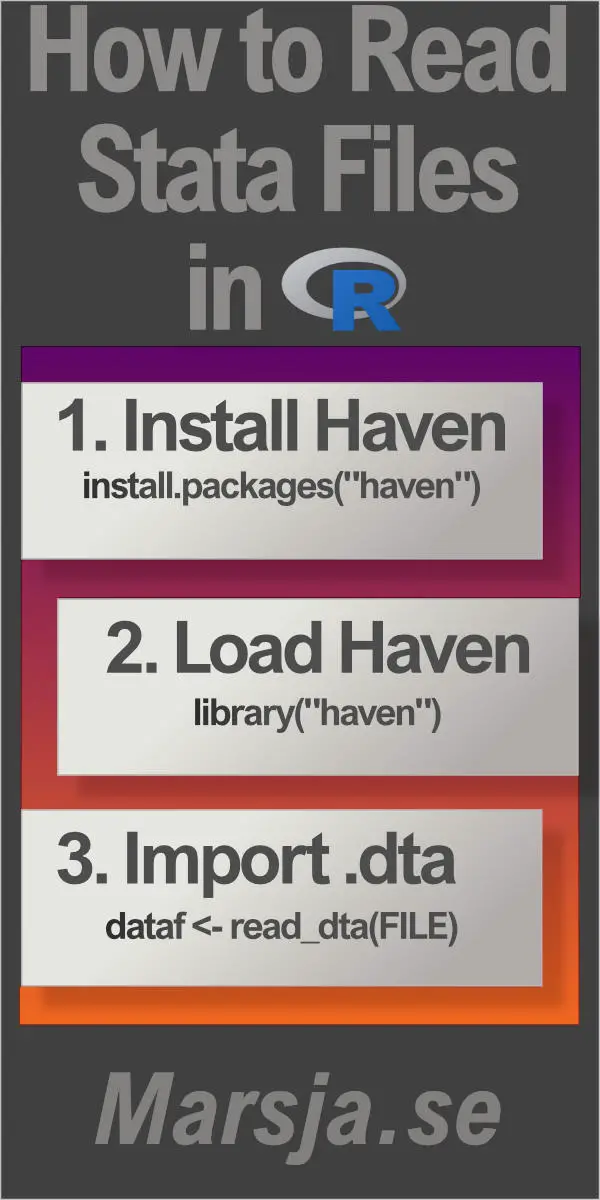 How to Read Stata Files in R

1. Install Haven
install.packages("haven")

2. Load Haven
library("haven")

3. Import .dta
dataf <- read_dta(FILE)

Marsja.se